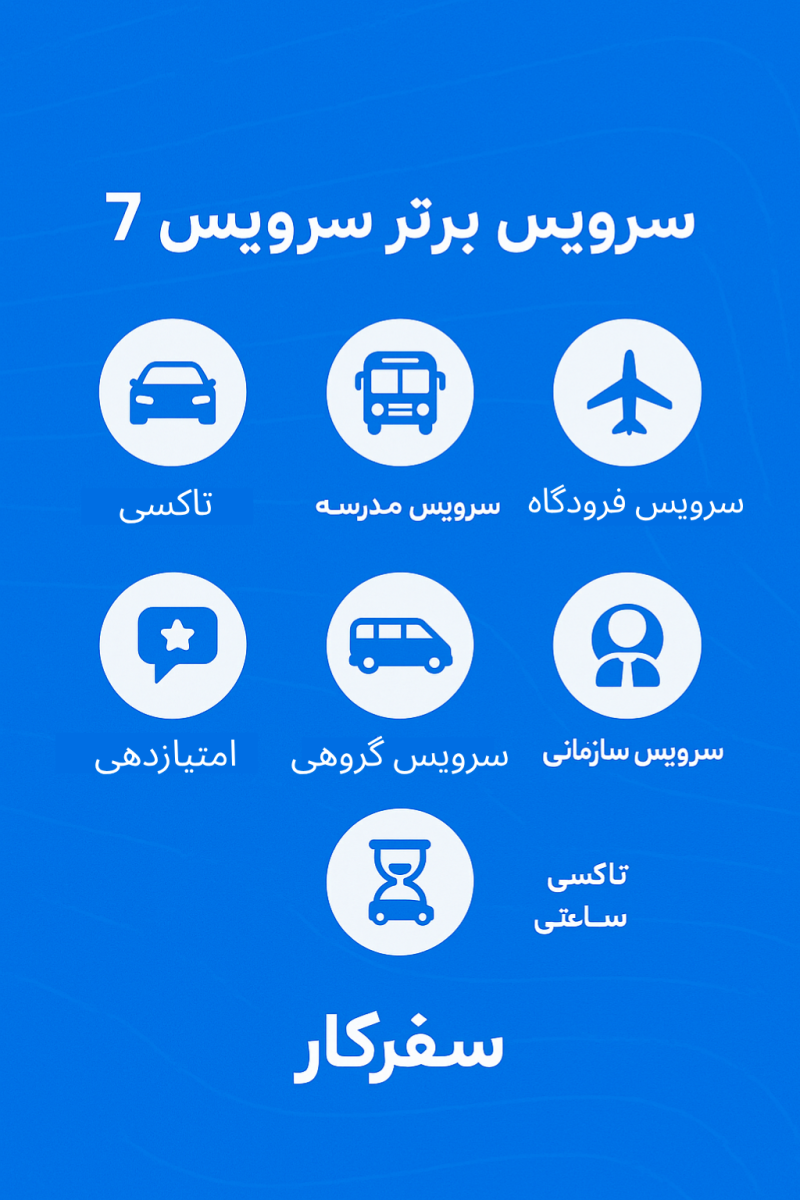 7 سرویس برتر سرویس

سرویس فرودگاه

سرویس مدرسه

تاکسی

سرویس سازمانی

سرویس گروهی

امتیازدهی

تاکسی
ساعتی

سفرکار